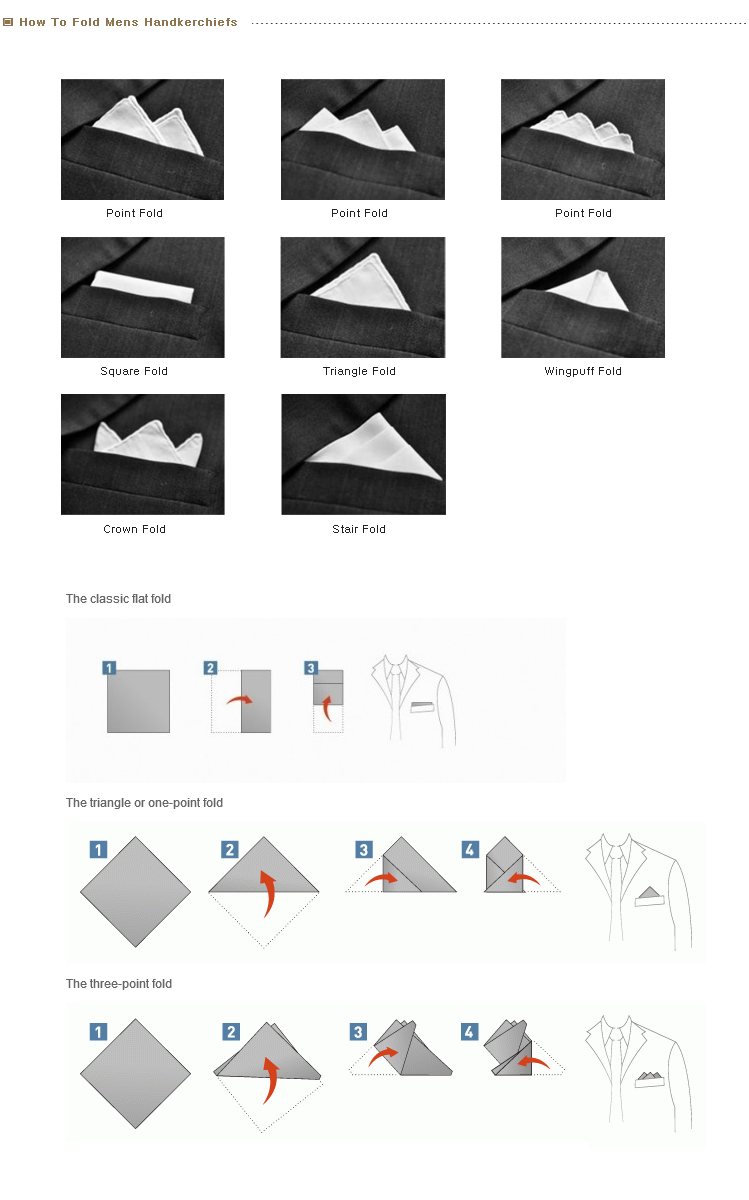 How To Fold Mens Handkerchiefs

Point Fold

Point Fold

Point Fold

Square Fold

Triangle Fold

Wingpuff Fold

Crown Fold

Stair Fold

The classic flat fold

1 2 3

The triangle or one-point fold

1 2 3 4

The three-point fold

1 2 3 4